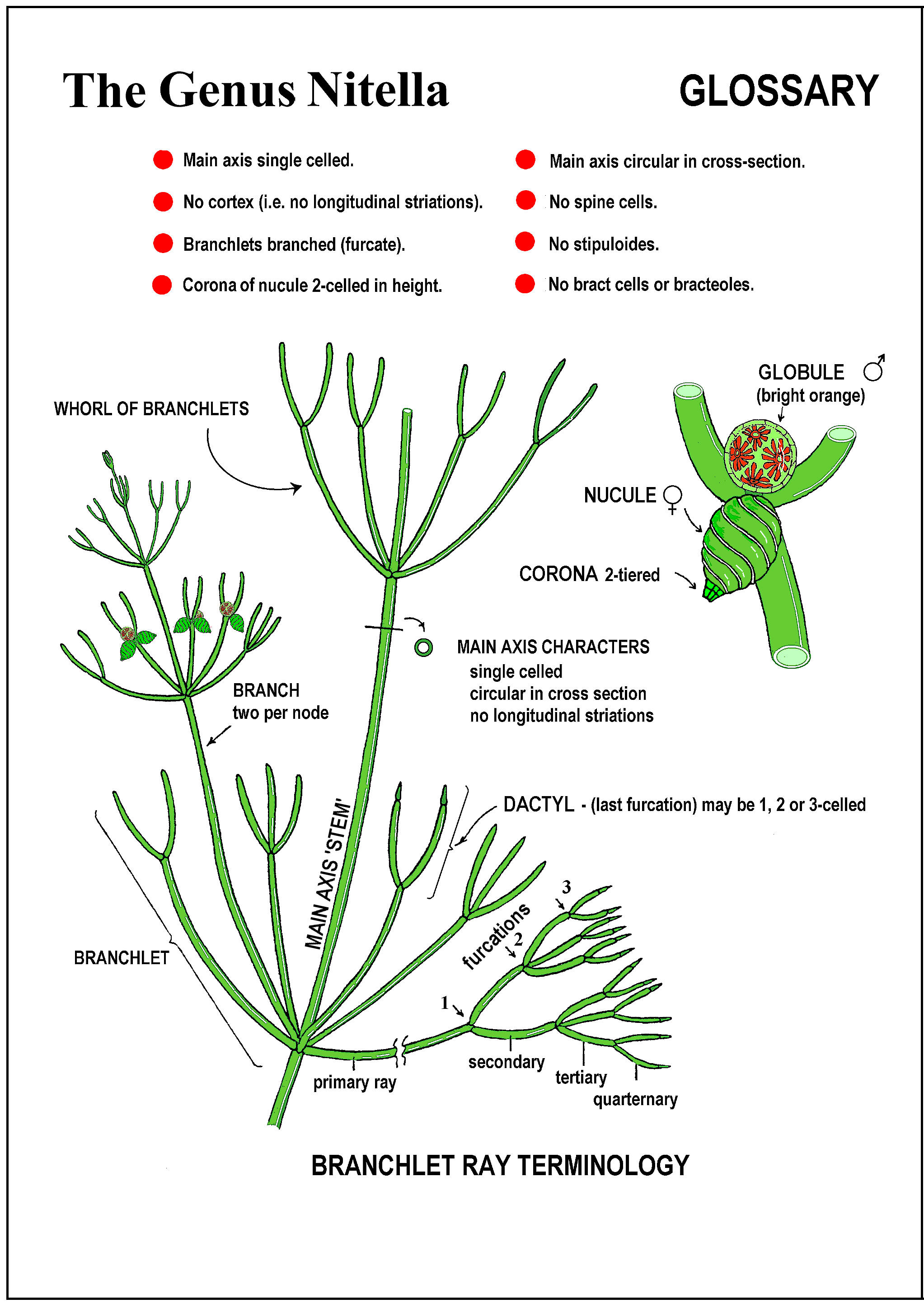 The Genus Nitella

GLOSSARY

Main axis single celled.

No cortex (i.e. no longitudinal striations).

Branchlets branched (furcate).

Corona of nucule 2-celled in height.

Main axis circular in cross-section.

No spine cells.

No stipuloides.

No bract cells or bracteoles.

WHORL OF BRANCHLETS

GLOBULE ♂
(bright orange)

NUCULE ♀

CORONA 2-tiered

MAIN AXIS CHARACTERS
single celled
circular in cross section
no longitudinal striations

BRANCH
two per node

MAIN AXIS 'STEM'

DACTYL - (last furcation) may be 1, 2 or 3-celled

BRANCHLET

furcations

3

2

1

primary ray

secondary

tertiary

quarternary

BRANCHLET RAY TERMINOLOGY